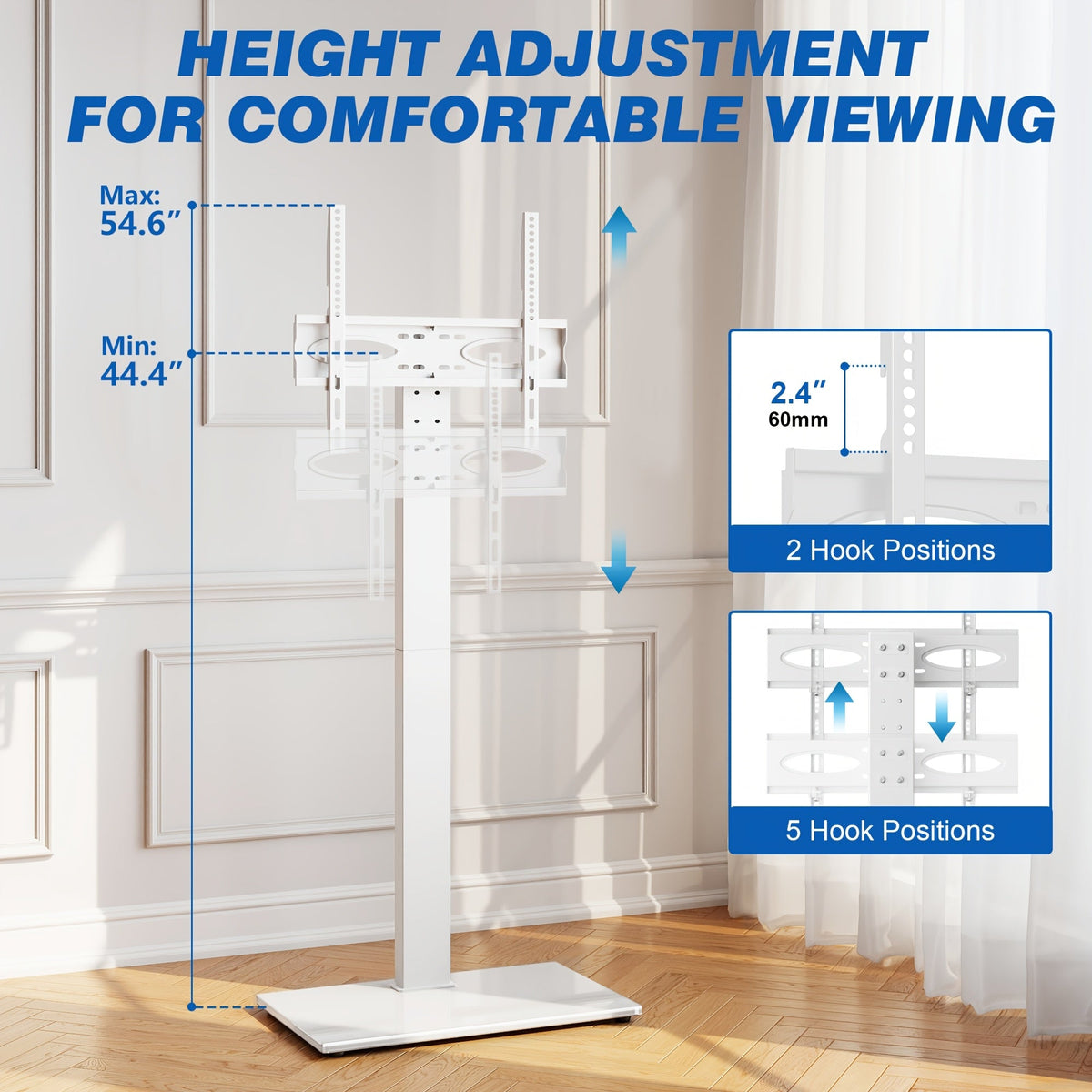 HEIGHT ADJUSTMENT FOR COMFORTABLE VIEWING

Max:
54.6"

Min:
44.4"

2.4"
60mm

2 Hook Positions

5 Hook Positions